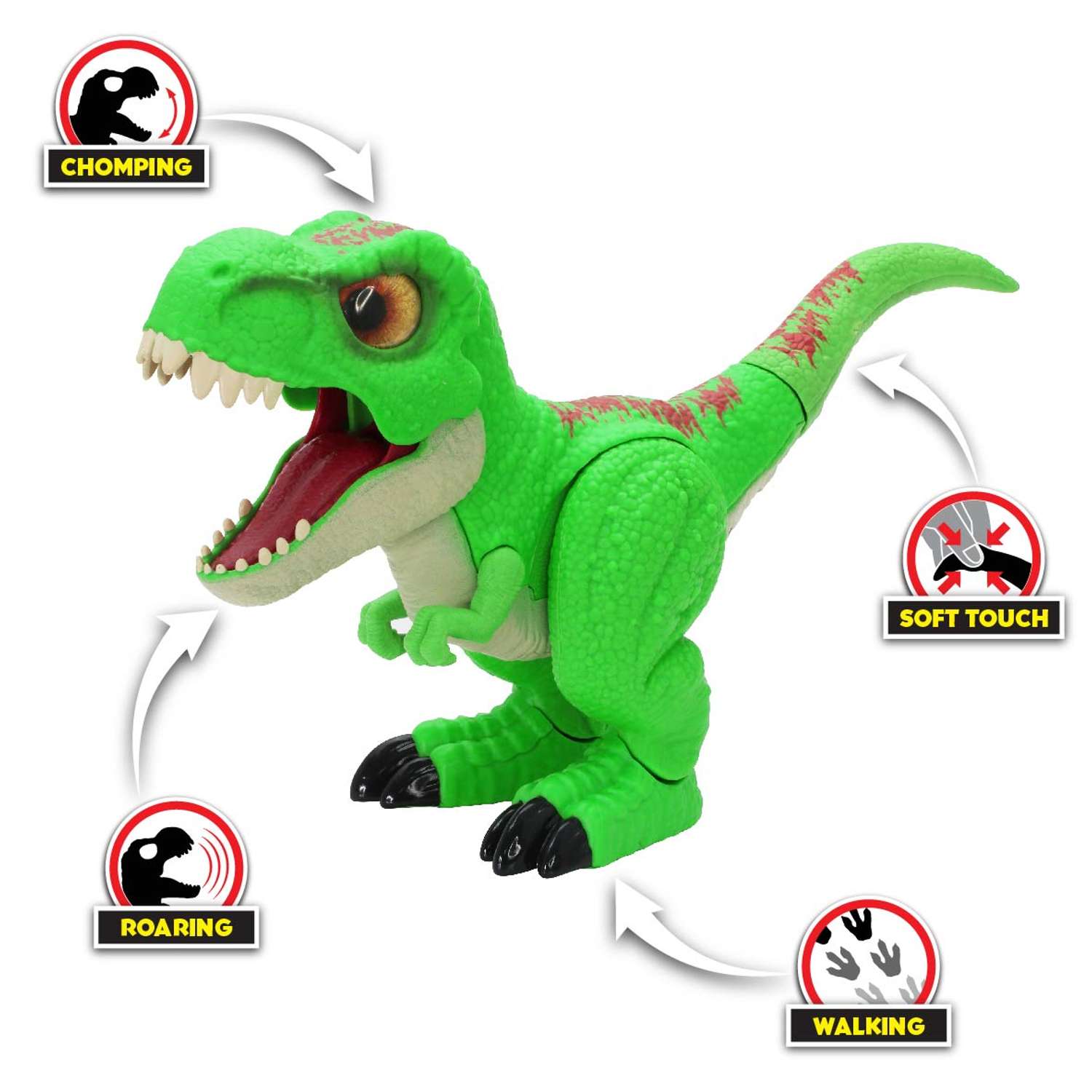 CHOMPING

SOFT TOUCH

ROARING

WALKING